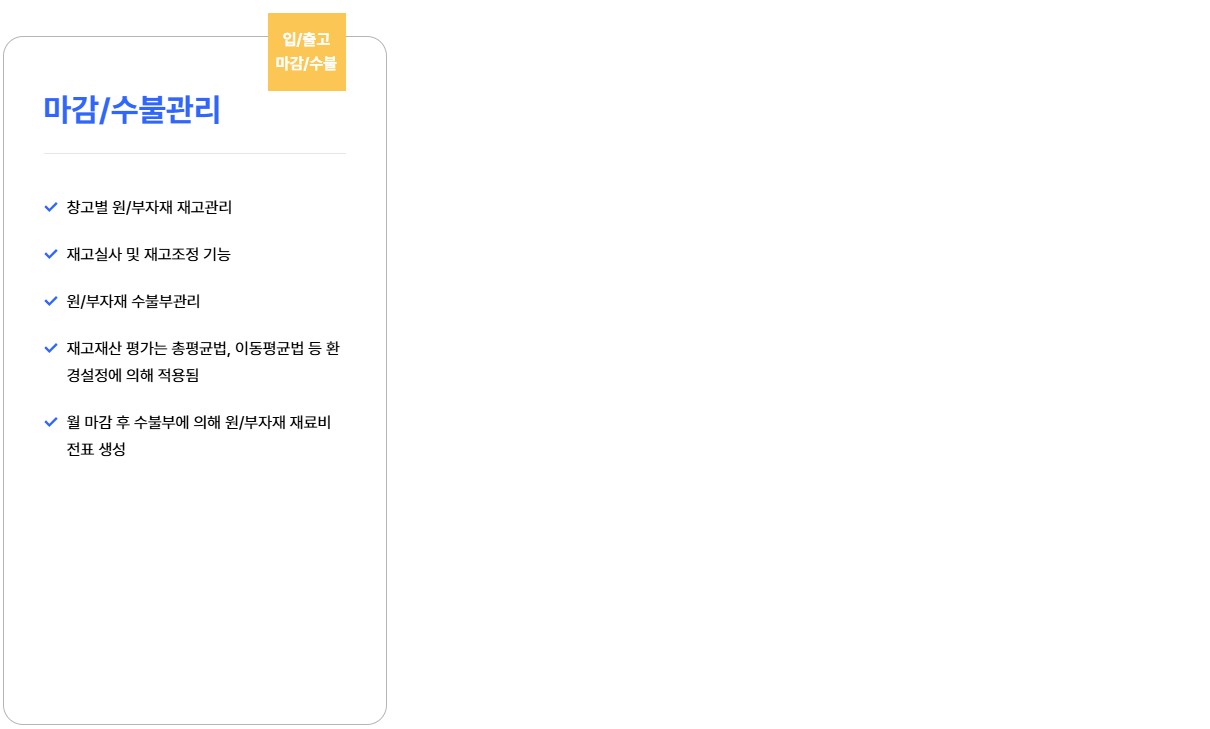 입/출고
마감/수불

마감/수불관리

창고별 원/부자재 재고관리

재고실사 및 재고조정 기능

원/부자재 수불부관리

재고재산 평가는 총평균법, 이동평균법 등 환경설정에 의해 적용됨

월 마감 후 수불부에 의해 원/부자재 재료비 전표 생성